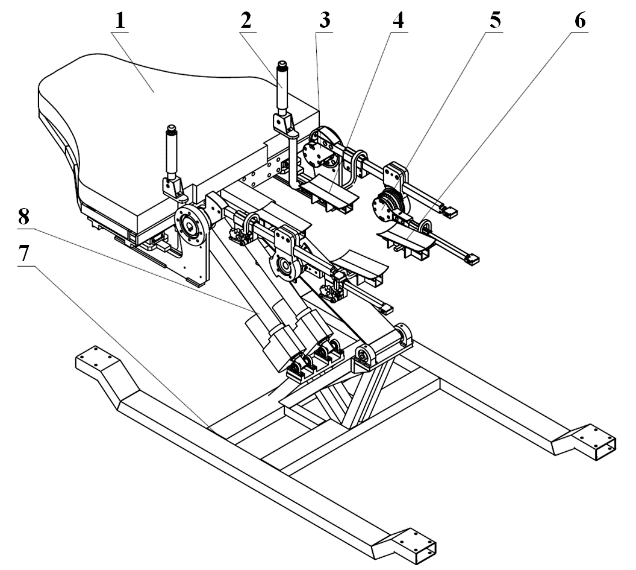 1
2
3
4
5
6
8
7